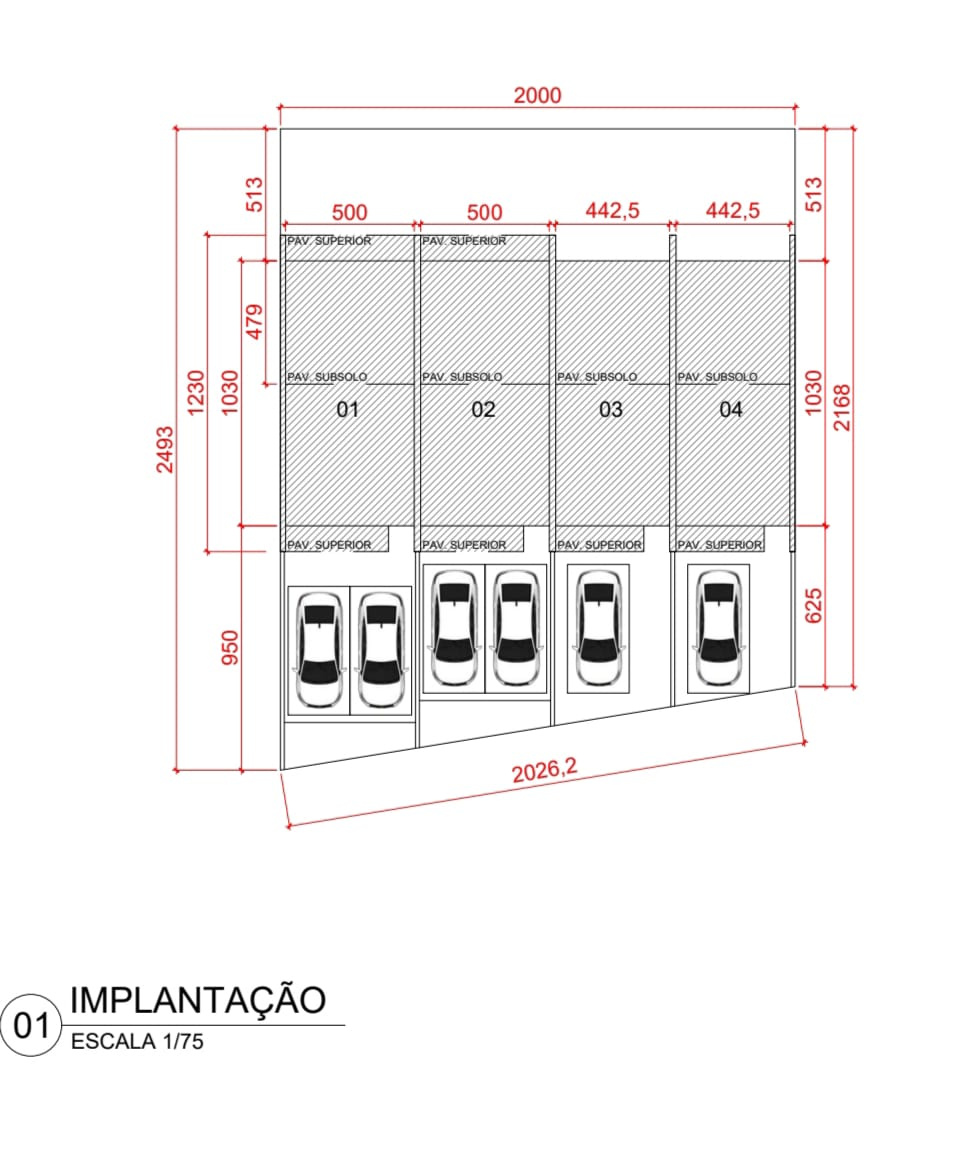 2000

513

500

500

442,5

442,5

513

PAV. SUPERIOR

PAV. SUPERIOR

479

1230

1030

2493

PAV. SUBSOLO

PAV. SUBSOLO

PAV. SUBSOLO

PAV. SUBSOLO

01

02

03

04

1030

2168

PAV. SUPERIOR

PAV. SUPERIOR

PAV. SUPERIOR

PAV. SUPERIOR

950

625

2026,2

01 IMPLANTAÇÃO
ESCALA 1/75